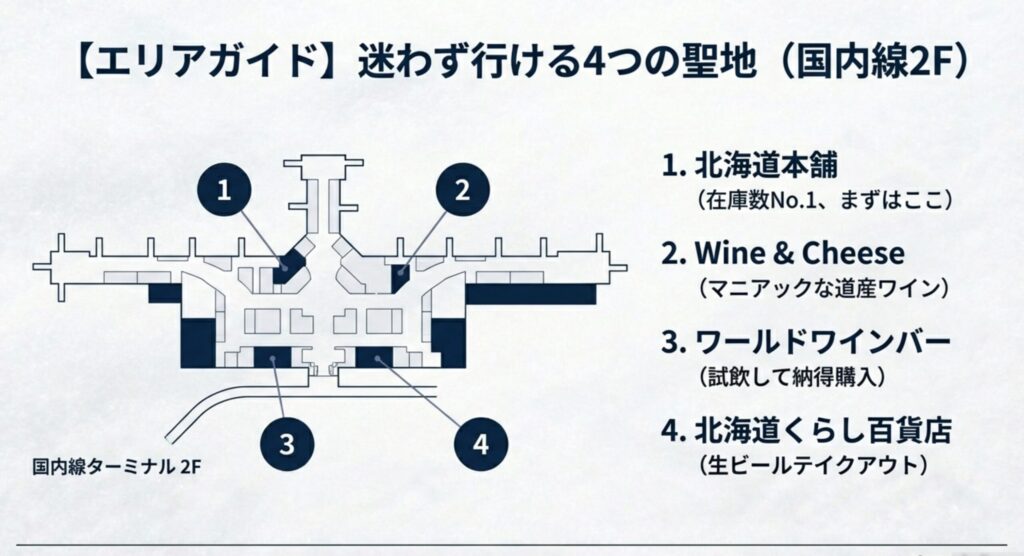 【エリアガイド】迷わず行ける4つの聖地（国内線2F）

1

2

3

4

国内線ターミナル 2F

1. 北海道本舗
（在庫数No.1、まずはここ）

2. Wine & Cheese
（マニアックな道産ワイン）

3. ワールドワインバー
（試飲して納得購入）

4. 北海道くらし百貨店
（生ビールテイクアウト）