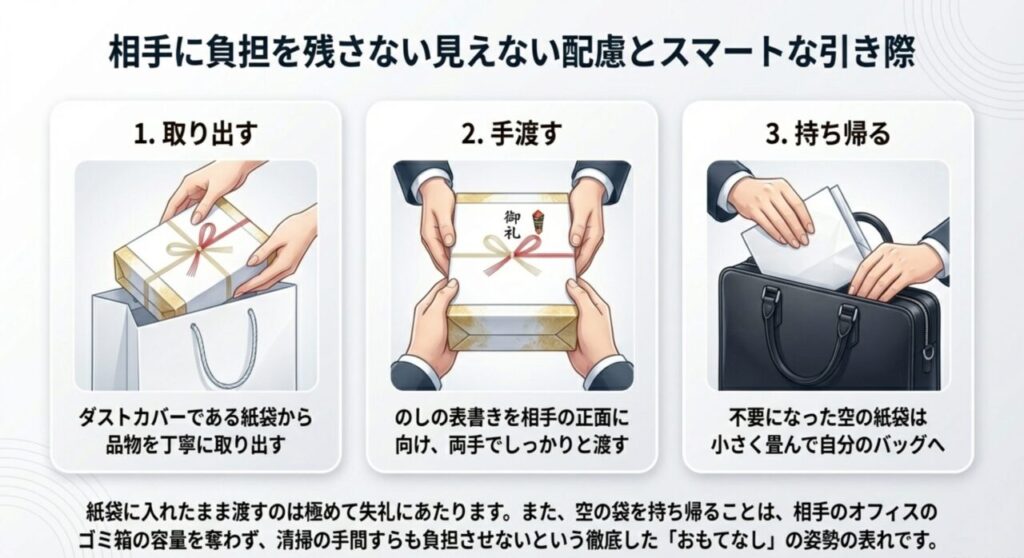 相手に負担を残さない見えない配慮とスマートな引き際

1. 取り出す

ダストカバーである紙袋から品物を丁寧に取り出す

2. 手渡す

御礼

のしの表書きを相手の正面に向け、両手でしっかりと渡す

3. 持ち帰る

不要になった空の紙袋は小さく畳んで自分のバッグへ

紙袋に入れたまま渡すのは極めて失礼にあたります。また、空の袋を持ち帰ることは、相手のオフィスのゴミ箱の容量を奪わず、清掃の手間すらも負担させないという徹底した「おもてなし」の姿勢の表れです。